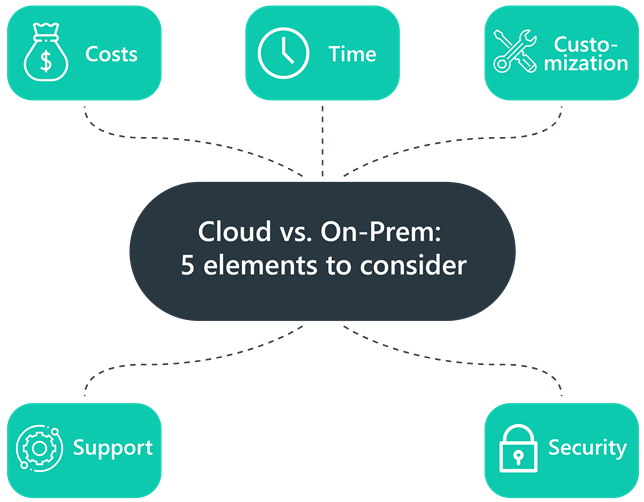 Costs

Time

Customization

Cloud vs. On-Prem:
5 elements to consider

Support

Security