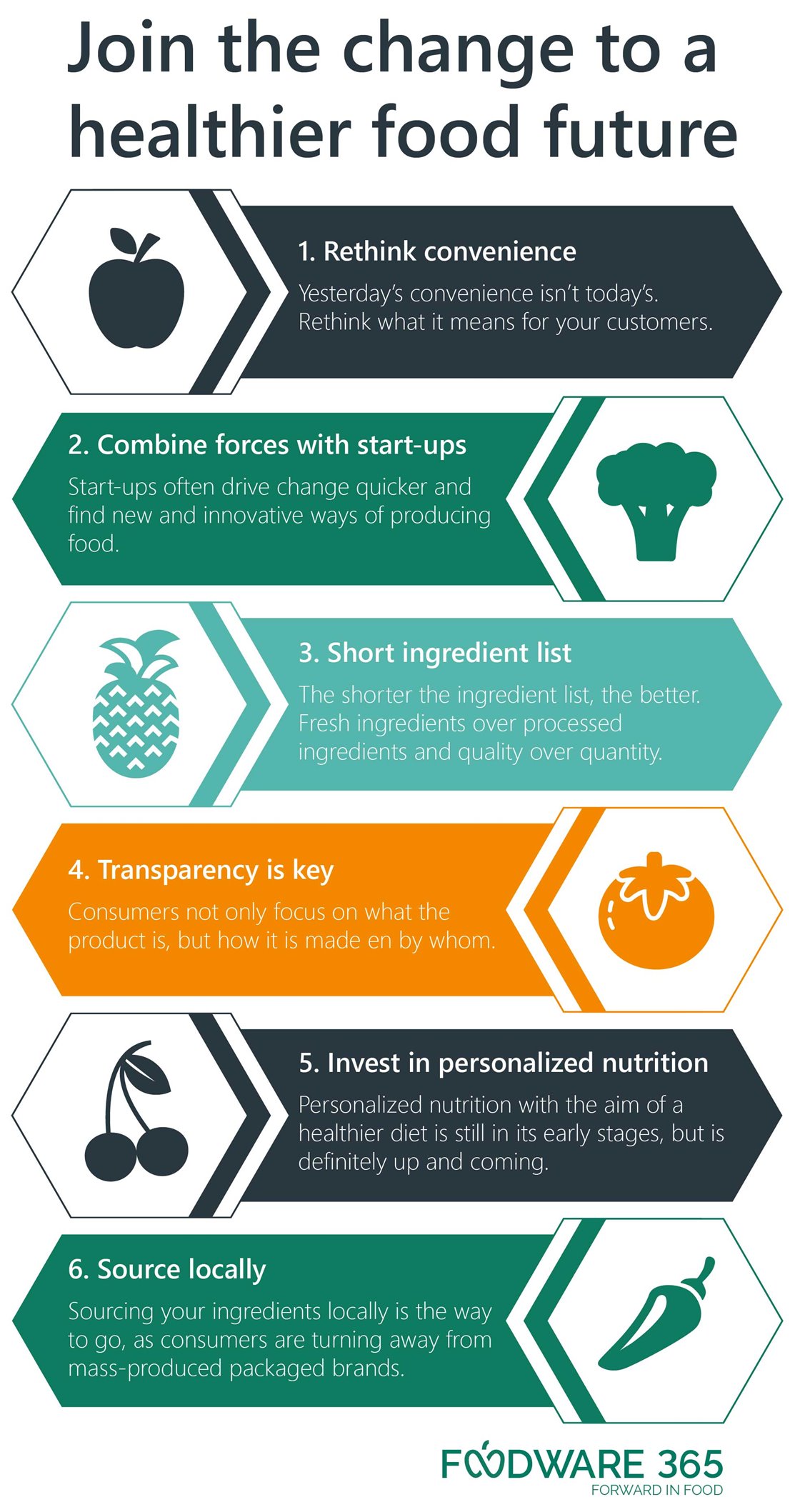 Join the change to a healthier food future

1. Rethink convenience

Yesterday's convenience isn't today's. Rethink what it means for your customers.

2. Combine forces with start-ups

Start-ups often drive change quicker and find new and innovative ways of producing food.

3. Short ingredient list

The shorter the ingredient list, the better. Fresh ingredients over processed ingredients and quality over quantity.

4. Transparency is key

Consumers not only focus on what the product is, but how it is made en by whom.

5. Invest in personalized nutrition

Personalized nutrition with the aim of a healthier diet is still in its early stages, but is definitely up and coming.

6. Source locally

Sourcing your ingredients locally is the way to go, as consumers are turning away from mass-produced packaged brands.

FOODWARE 365
FORWARD IN FOOD