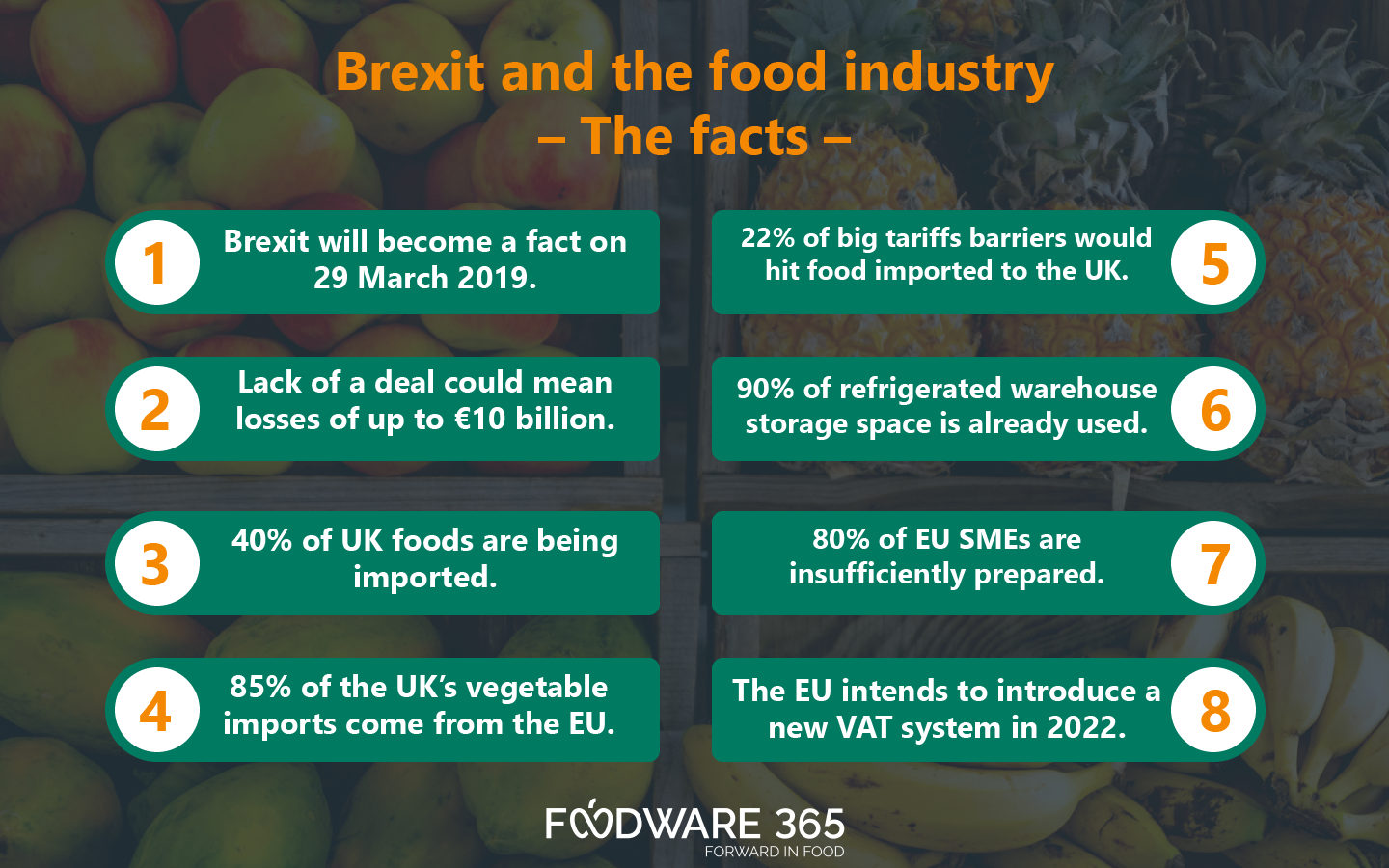 Brexit and the food industry
– The facts –

1 Brexit will become a fact on 29 March 2019.

2 Lack of a deal could mean losses of up to €10 billion.

3 40% of UK foods are being imported.

4 85% of the UK's vegetable imports come from the EU.

22% of big tariffs barriers would hit food imported to the UK. 5

90% of refrigerated warehouse storage space is already used. 6

80% of EU SMEs are insufficiently prepared. 7

The EU intends to introduce a new VAT system in 2022. 8

FOODWARE 365
FORWARD IN FOOD